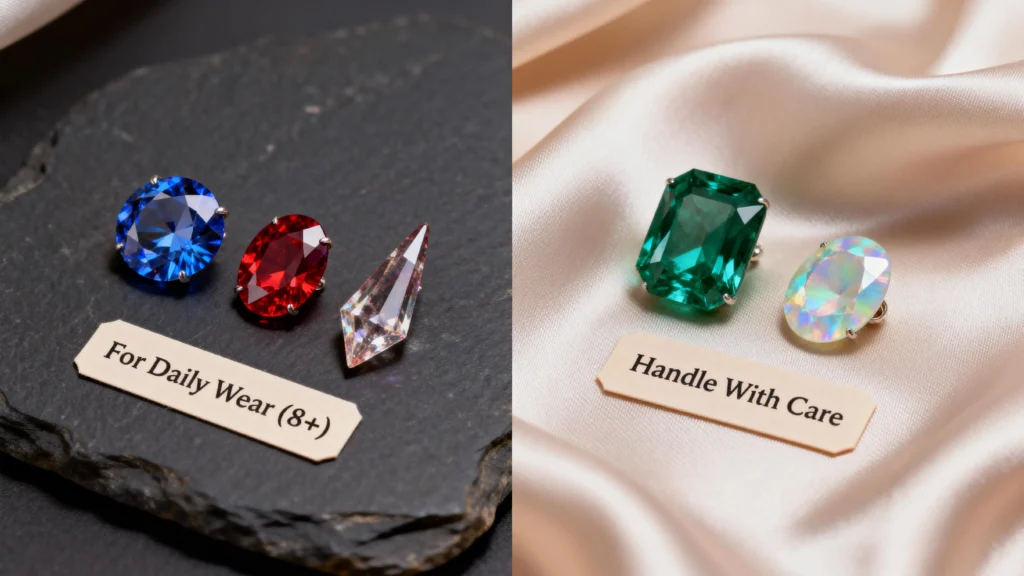 For Daily Wear (8+)

Handle With Care