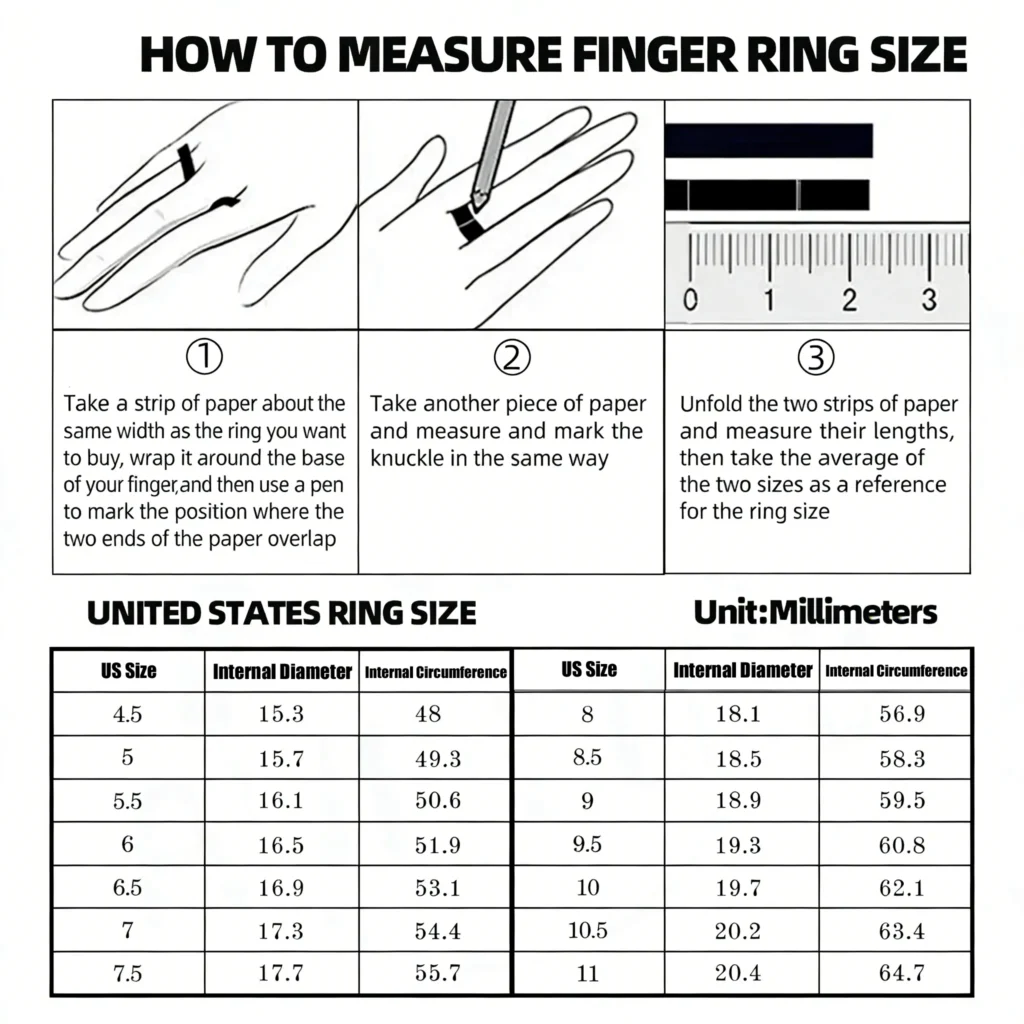 HOW TO MEASURE FINGER RING SIZE

0 1 2 3

①

Take a strip of paper about the same width as the ring you want to buy, wrap it around the base of your finger,and then use a pen to mark the position where the two ends of the paper overlap

②

Take another piece of paper and measure and mark the knuckle in the same way

③

Unfold the two strips of paper and measure their lengths, then take the average of the two sizes as a reference for the ring size

UNITED STATES RING SIZE

Unit:Millimeters

| US Size | Internal Diameter | Internal Circumference | US Size | Internal Diameter | Internal Circumference |
|---|---|---|---|---|---|
| 4.5 | 15.3 | 48 | 8 | 18.1 | 56.9 |
| 5 | 15.7 | 49.3 | 8.5 | 18.5 | 58.3 |
| 5.5 | 16.1 | 50.6 | 9 | 18.9 | 59.5 |
| 6 | 16.5 | 51.9 | 9.5 | 19.3 | 60.8 |
| 6.5 | 16.9 | 53.1 | 10 | 19.7 | 62.1 |
| 7 | 17.3 | 54.4 | 10.5 | 20.2 | 63.4 |
| 7.5 | 17.7 | 55.7 | 11 | 20.4 | 64.7 |